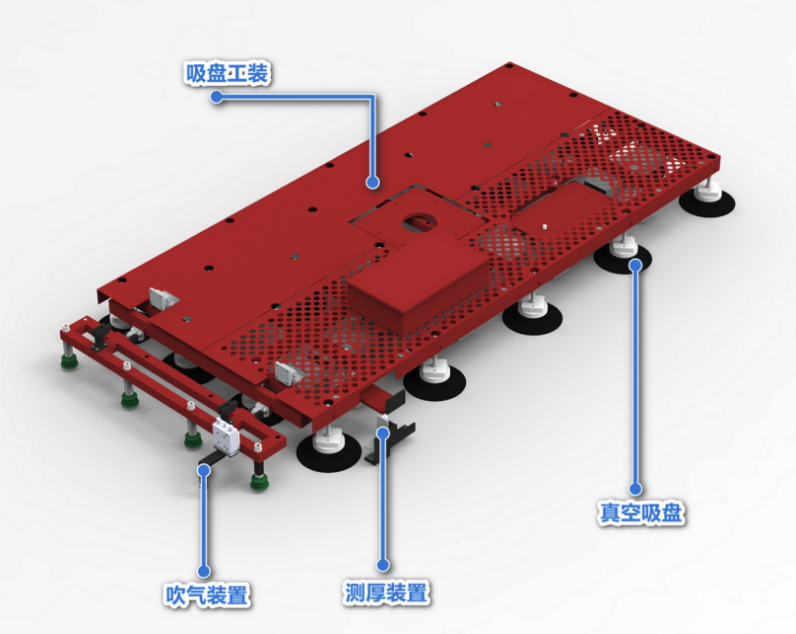 吸盘工装

真空吸盘

吹气装置

测厚装置